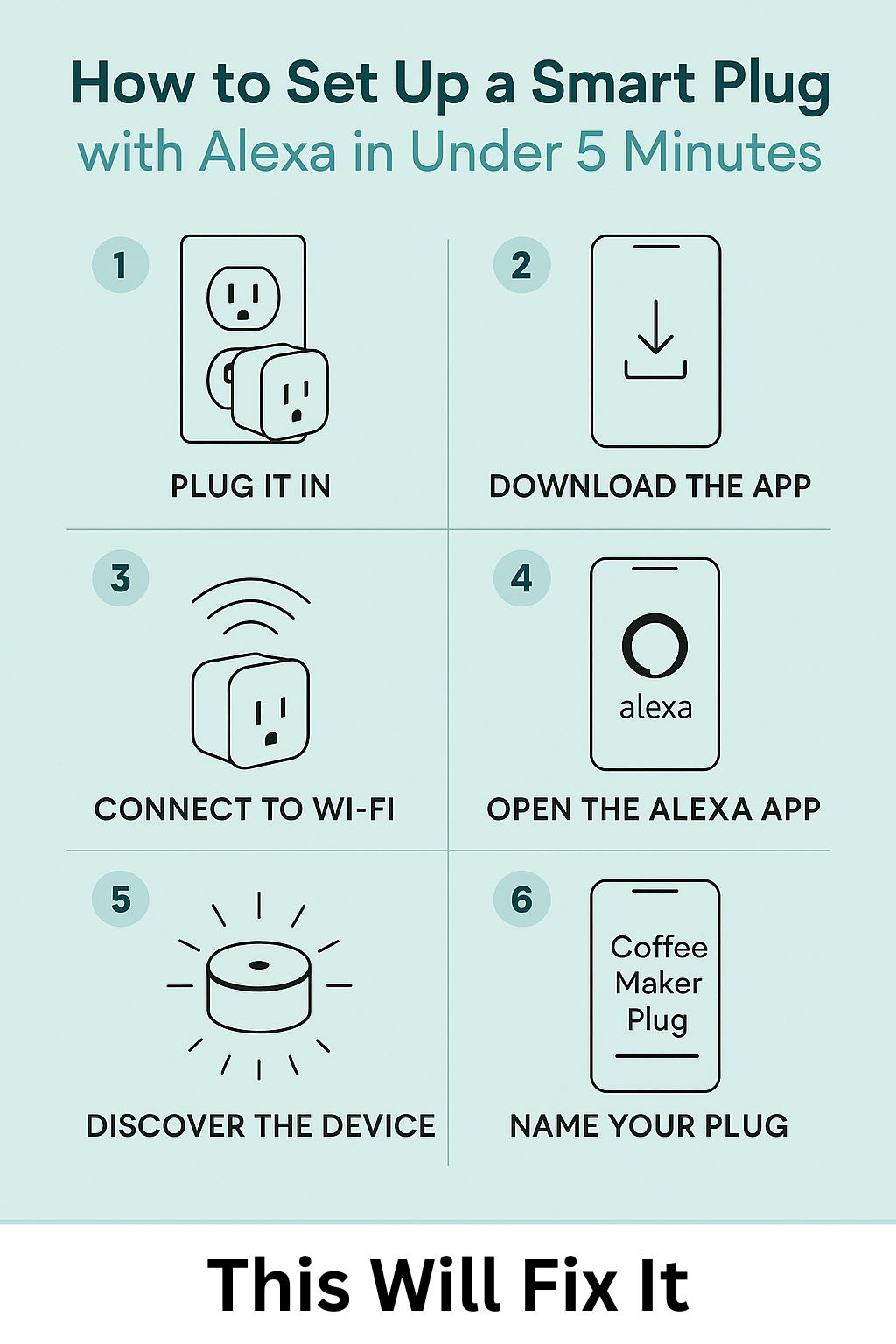 How to Set Up a Smart Plug
with Alexa in Under 5 Minutes

1
PLUG IT IN

2
DOWNLOAD THE APP

3
CONNECT TO WI-FI

4
alexa
OPEN THE ALEXA APP

5
DISCOVER THE DEVICE

6
Coffee Maker Plug
NAME YOUR PLUG

This Will Fix It